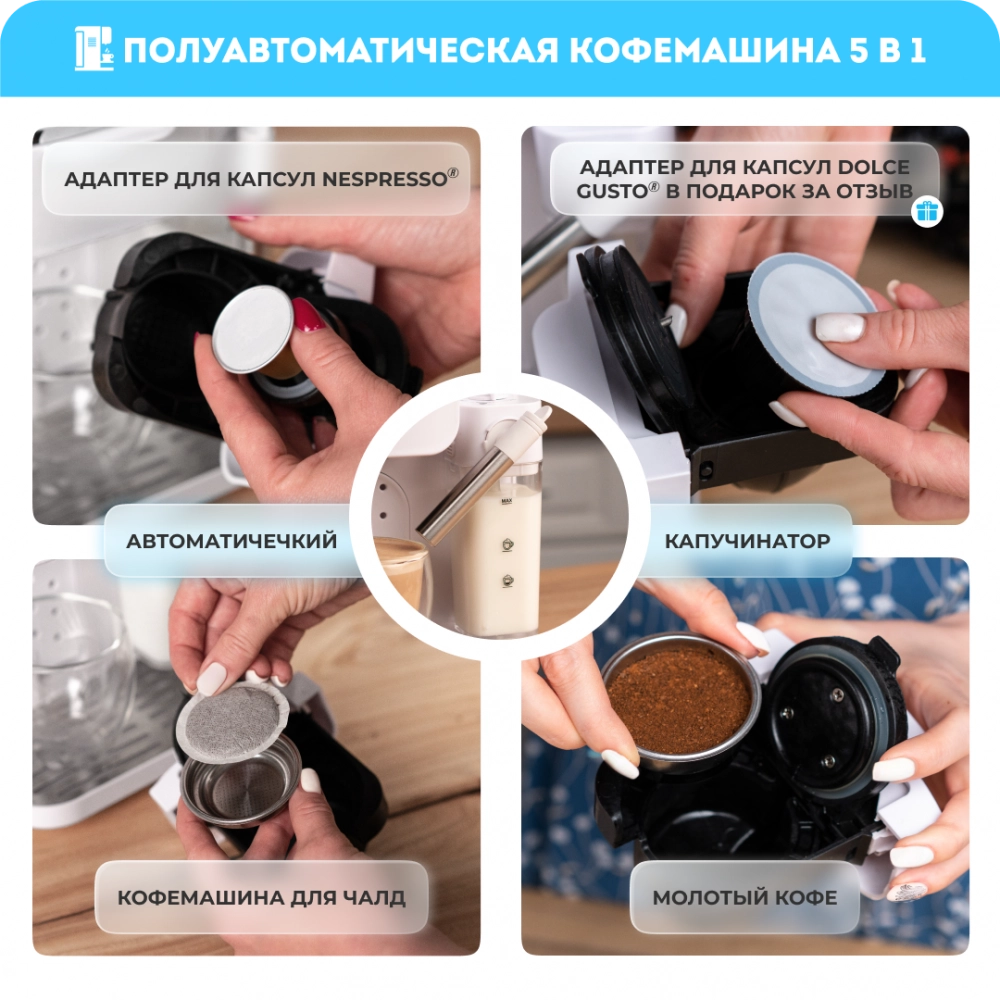 ПОЛУАВТОМАТИЧЕСКАЯ КОФЕМАШИНА 5 В 1

АДАПТЕР ДЛЯ КАПСУЛ NESPRESSO®

АДАПТЕР ДЛЯ КАПСУЛ DOLCE GUSTO® В ПОДАРОК ЗА ОТЗЫВ

АВТОМАТИЧЕЧКИЙ

MAX

КАПУЧИНАТОР

КОФЕМАШИНА ДЛЯ ЧАЛД

МОЛОТЫЙ КОФЕ