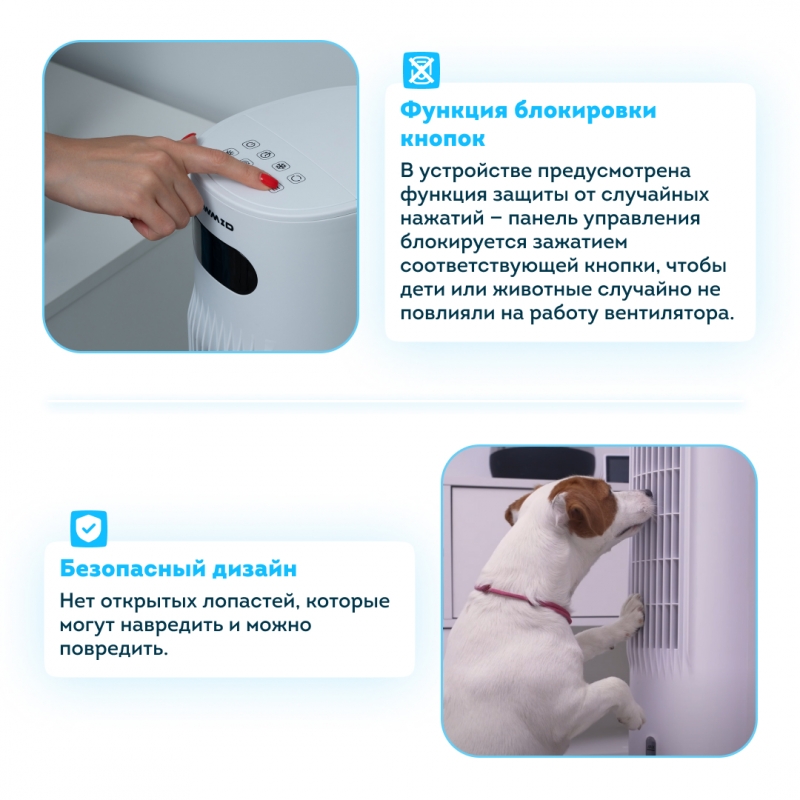 Функция блокировки кнопок

В устройстве предусмотрена функция защиты от случайных нажатий – панель управления блокируется зажатием соответствующей кнопки, чтобы дети или животные случайно не повлияли на работу вентилятора.

Безопасный дизайн

Нет открытых лопастей, которые могут навредить и можно повредить.